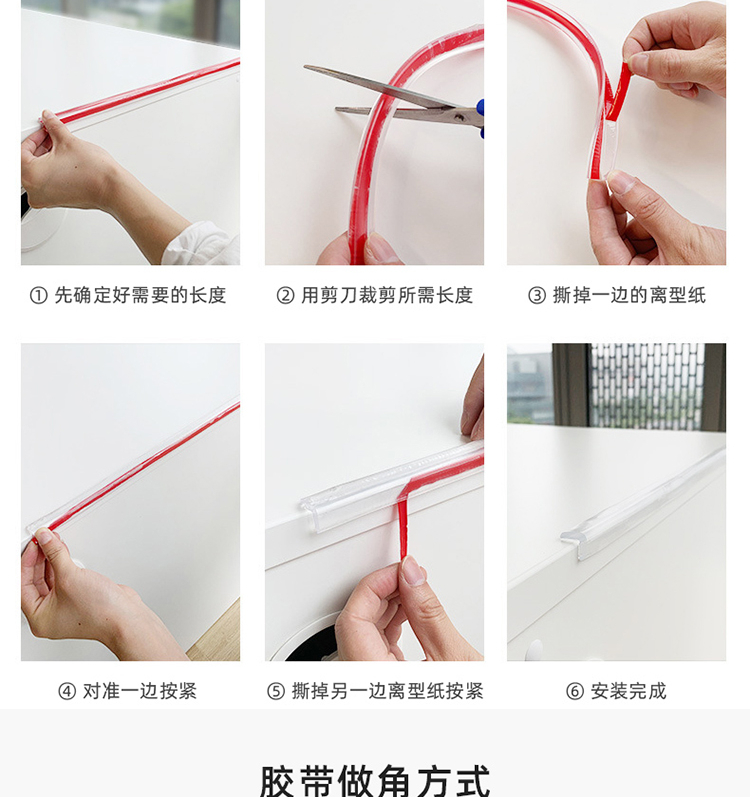 ① 先确定好需要的长度

② 用剪刀裁剪所需长度

③ 撕掉一边的离型纸

④ 对准一边按紧

⑤ 撕掉另一边离型纸按紧

⑥ 安装完成

胶带做角方式